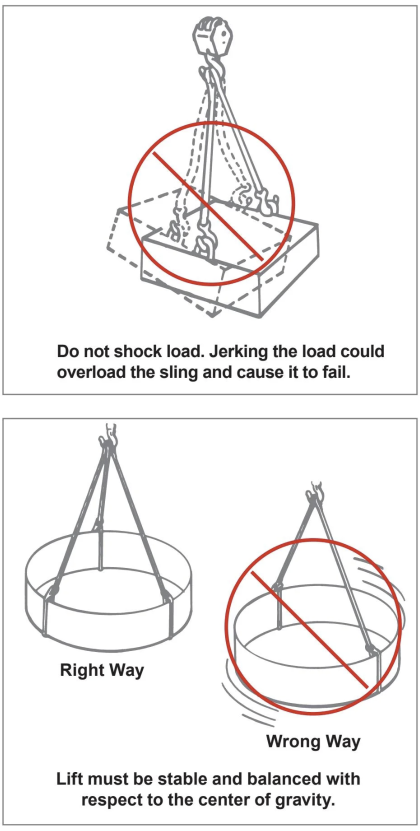 Do not shock load. Jerking the load could overload the sling and cause it to fail.

Right Way

Wrong Way

Lift must be stable and balanced with respect to the center of gravity.